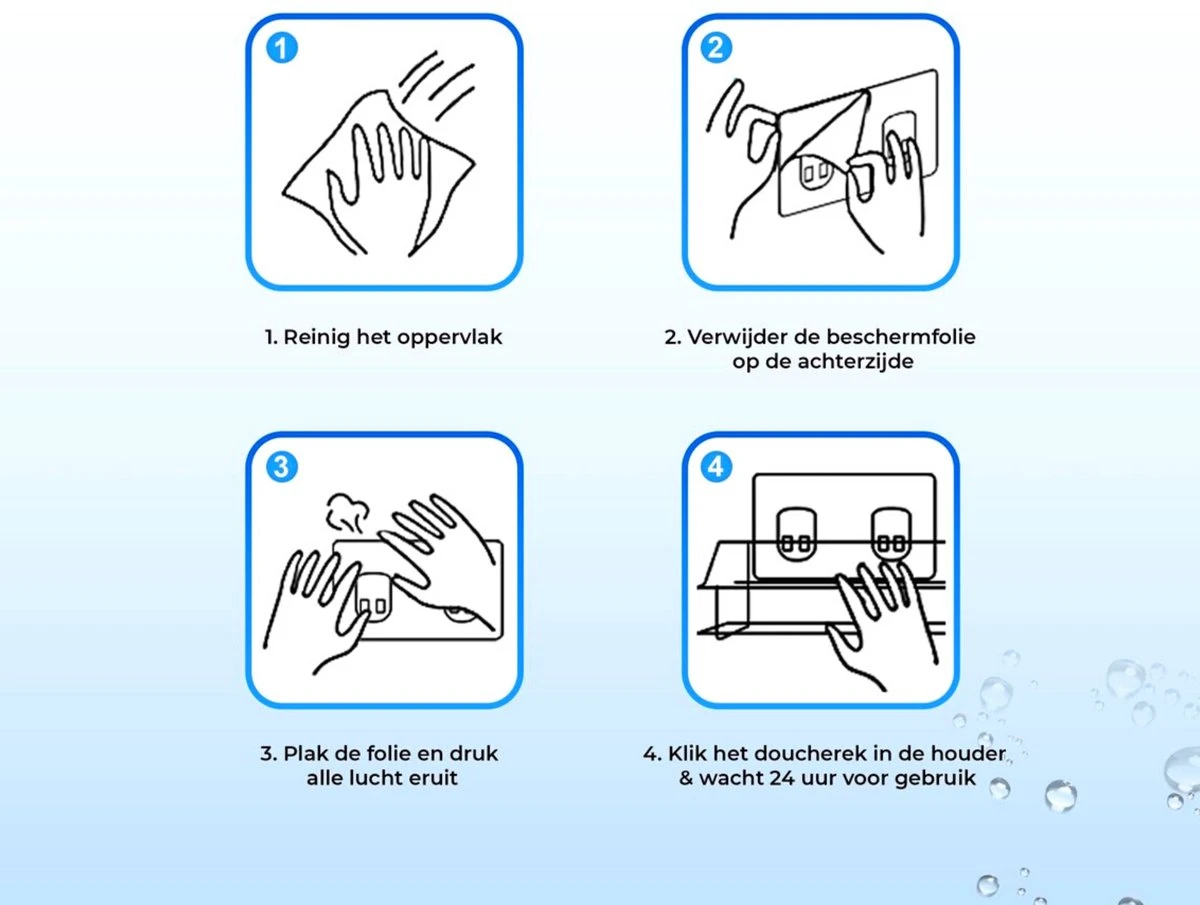 1

2

1. Reinig het oppervlak

2. Verwijder de beschermfolie op de achterzijde

3

4

3. Plak de folie en druk alle lucht eruit

4. Klik het doucherek in de houder & wacht 24 uur voor gebruik