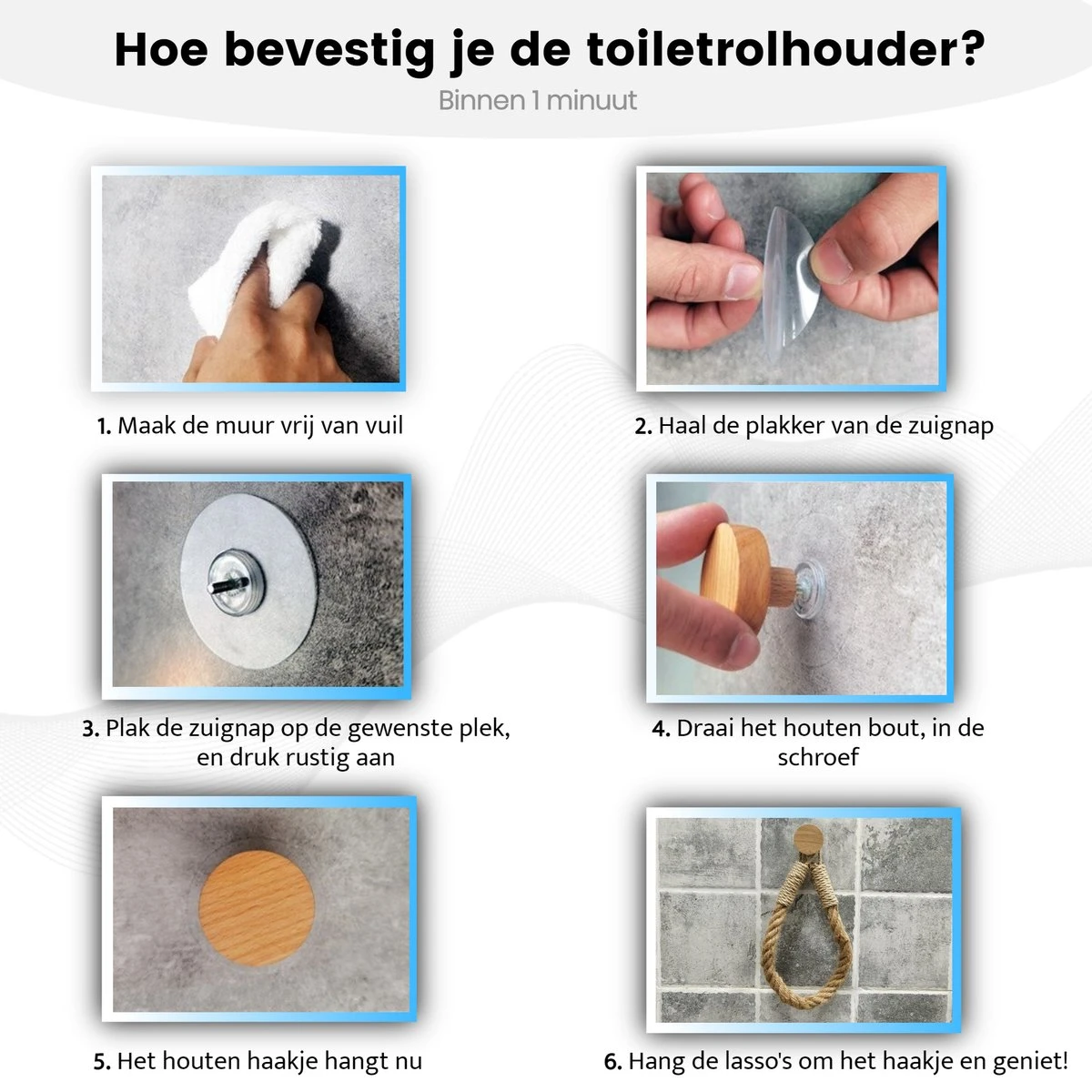 Hoe bevestig je de toiletrolhouder?

Binnen 1 minuut

1. Maak de muur vrij van vuil

2. Haal de plakker van de zuignap

3. Plak de zuignap op de gewenste plek, en druk rustig aan

4. Draai het houten bout, in de schroef

5. Het houten haakje hangt nu

6. Hang de lasso's om het haakje en geniet!