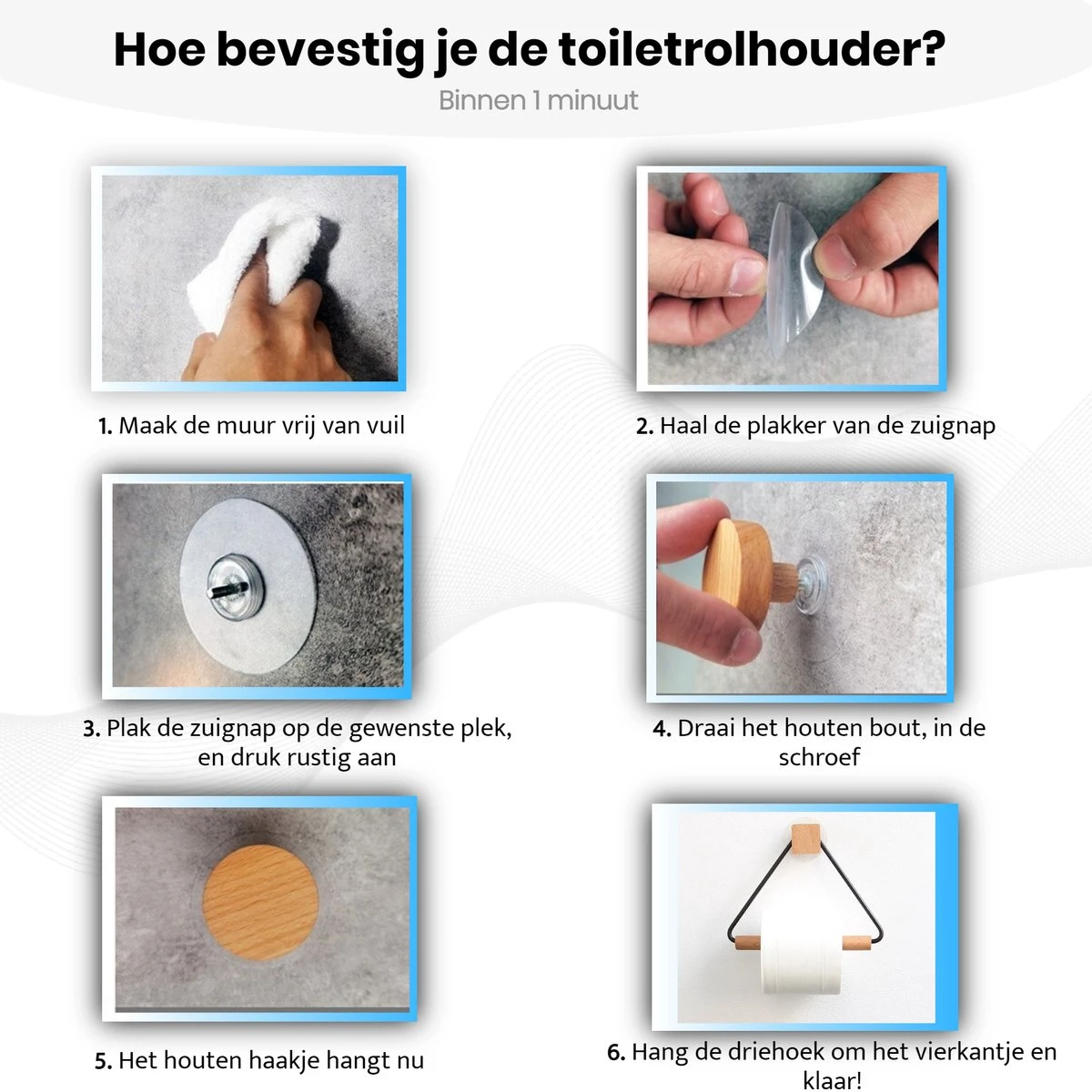 Hoe bevestig je de toiletrolhouder?

Binnen 1 minuut

1. Maak de muur vrij van vuil

2. Haal de plakker van de zuignap

3. Plak de zuignap op de gewenste plek, en druk rustig aan

4. Draai het houten bout, in de schroef

5. Het houten haakje hangt nu

6. Hang de driehoek om het vierkantje en klaar!