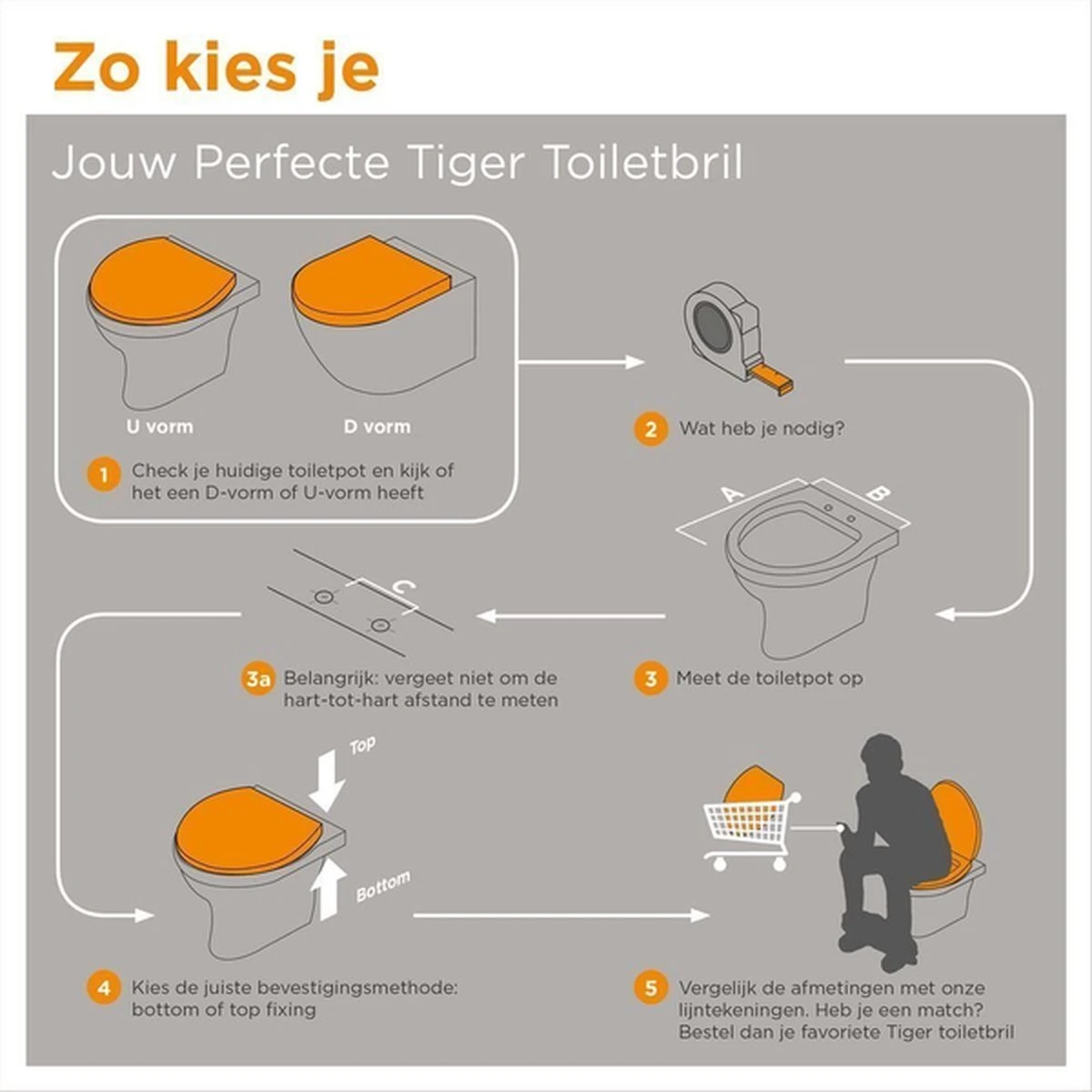 Zo kies je

Jouw Perfecte Tiger Toiletbril

U vorm

D vorm

1 Check je huidige toiletpot en kijk of het een D-vorm of U-vorm heeft

2 Wat heb je nodig?

A

B

3 Meet de toiletpot op

C

3a Belangrijk: vergeet niet om de hart-tot-hart afstand te meten

Top

Bottom

4 Kies de juiste bevestigingsmethode: bottom of top fixing

5 Vergelijk de afmetingen met onze lijntekeningen. Heb je een match? Bestel dan je favoriete Tiger toiletbril