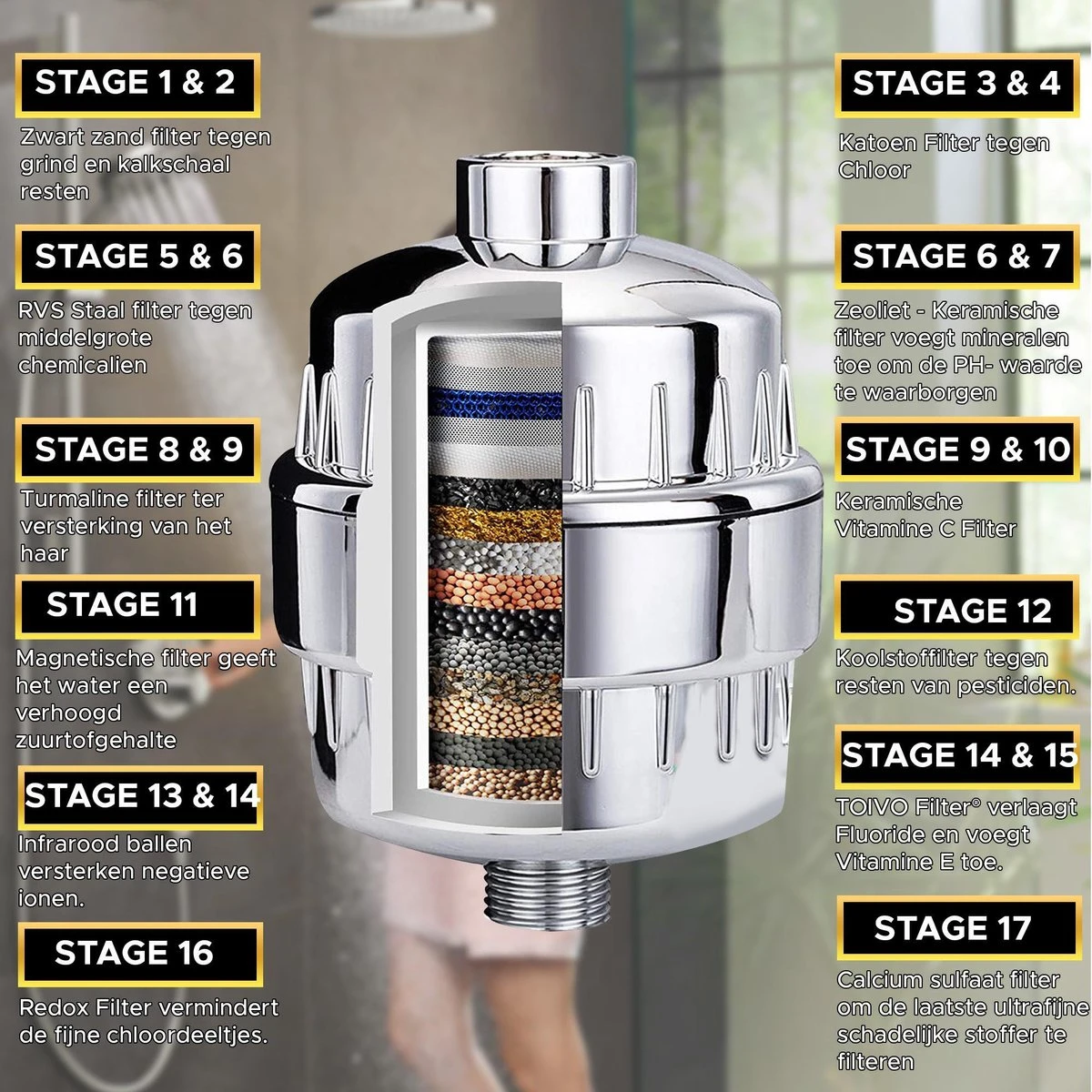 STAGE 1 & 2

Zwart zand filter tegen grind en kalkschaal resten

STAGE 5 & 6

RVS Staal filter tegen middelgrote chemicalien

STAGE 8 & 9

Turmaline filter ter versterking van het haar

STAGE 11

Magnetische filter geeft het water een verhoogd zuurtofgehalte

STAGE 13 & 14

Infrarood ballen versterken negatieve ionen.

STAGE 16

Redox Filter vermindert de fijne chloordeeltjes.

STAGE 3 & 4

Katoen Filter tegen Chloor

STAGE 6 & 7

Zeoliet - Keramische filter voegt mineralen toe om de PH- waarde te waarborgen

STAGE 9 & 10

Keramische Vitamine C Filter

STAGE 12

Koolstoffilter tegen resten van pesticiden.

STAGE 14 & 15

TOIVO Filter® verlaagt Fluoride en voegt Vitamine E toe.

STAGE 17

Calcium sulfaat filter om de laatste ultrafijne schadelijke stoffer te filteren