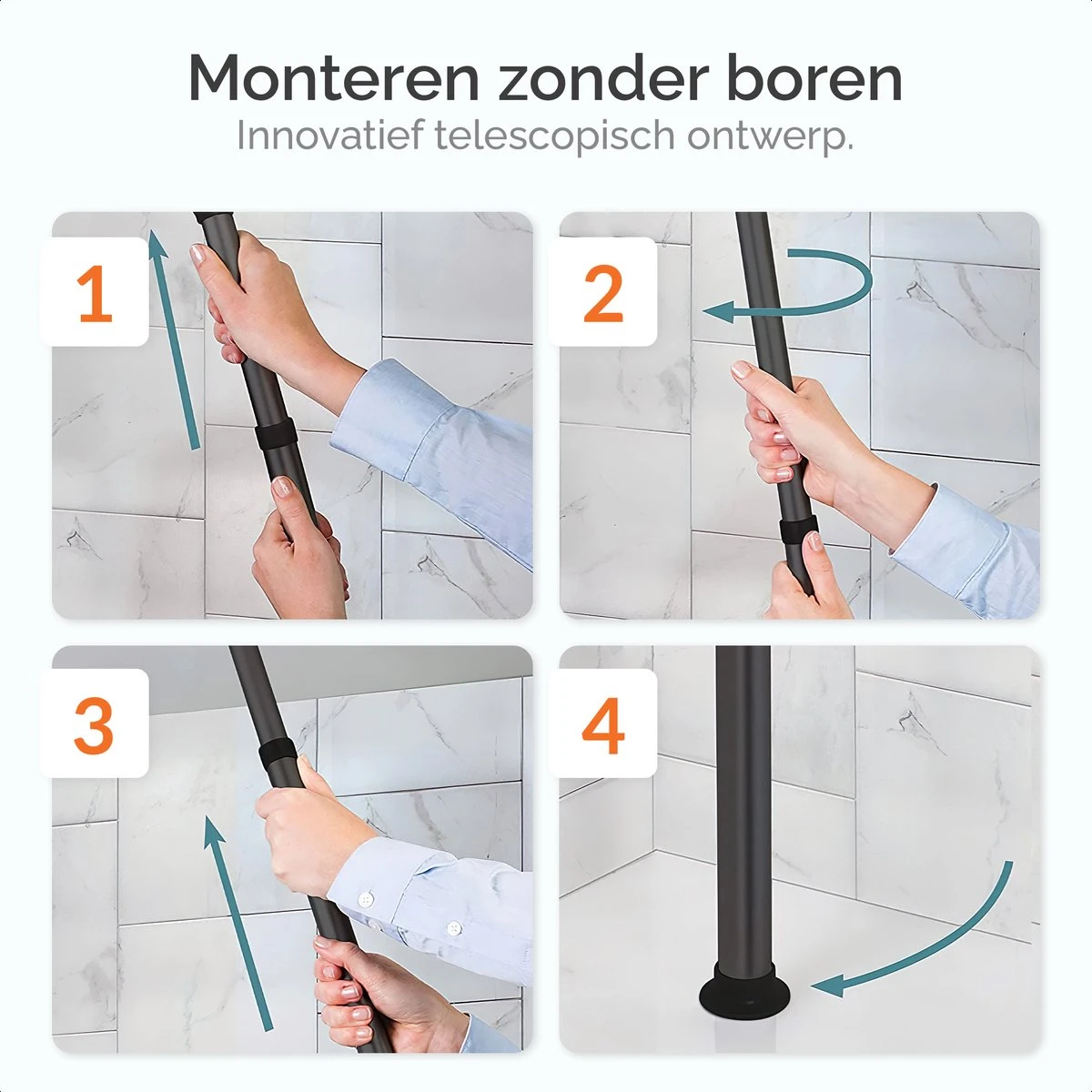 Monteren zonder boren
Innovatief telescopisch ontwerp.

1

2

3

4