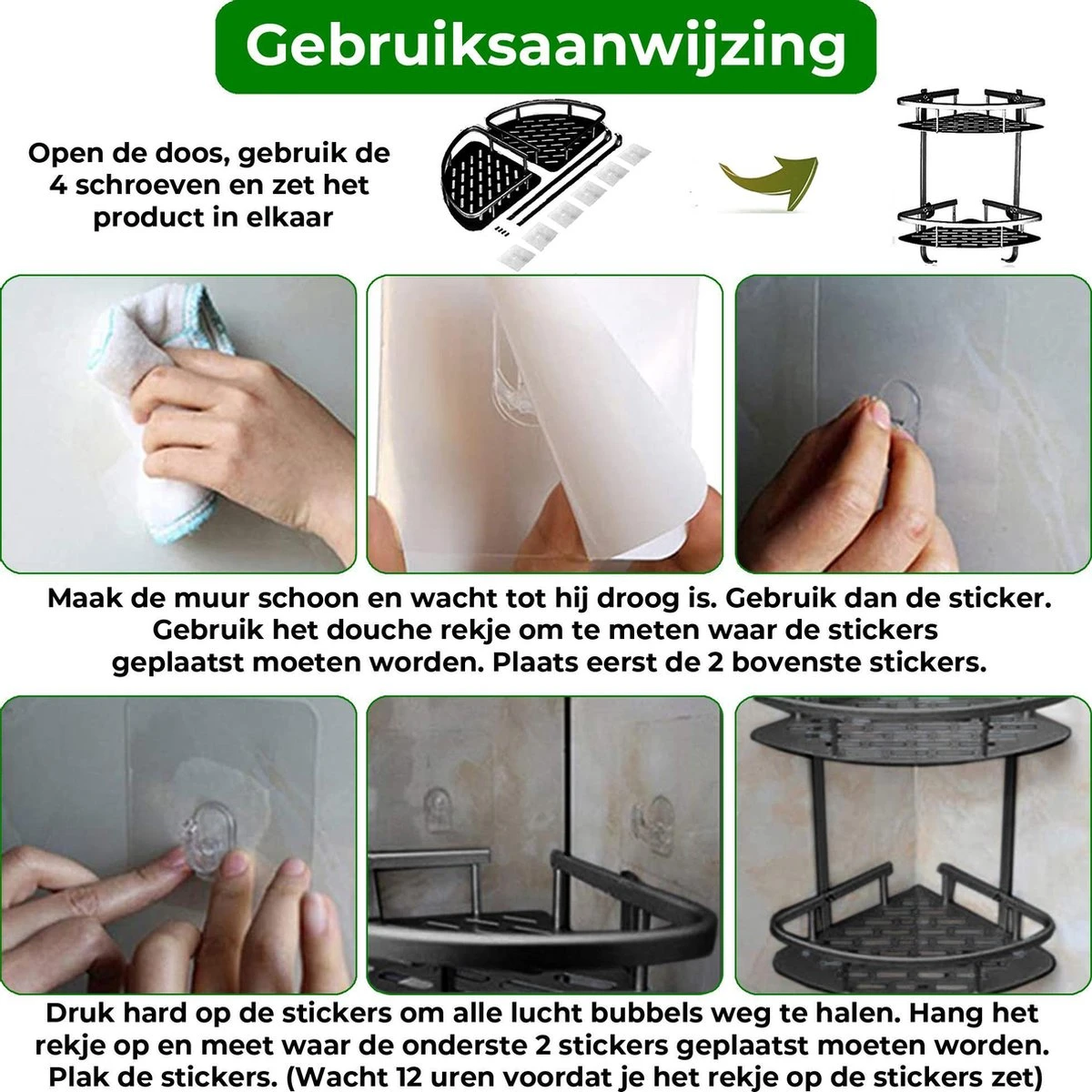 Gebruiksaanwijzing

Open de doos, gebruik de 4 schroeven en zet het product in elkaar

Maak de muur schoon en wacht tot hij droog is. Gebruik dan de sticker. Gebruik het douche rekje om te meten waar de stickers geplaatst moeten worden. Plaats eerst de 2 bovenste stickers.

Druk hard op de stickers om alle lucht bubbels weg te halen. Hang het rekje op en meet waar de onderste 2 stickers geplaatst moeten worden. Plak de stickers. (Wacht 12 uren voordat je het rekje op de stickers zet)