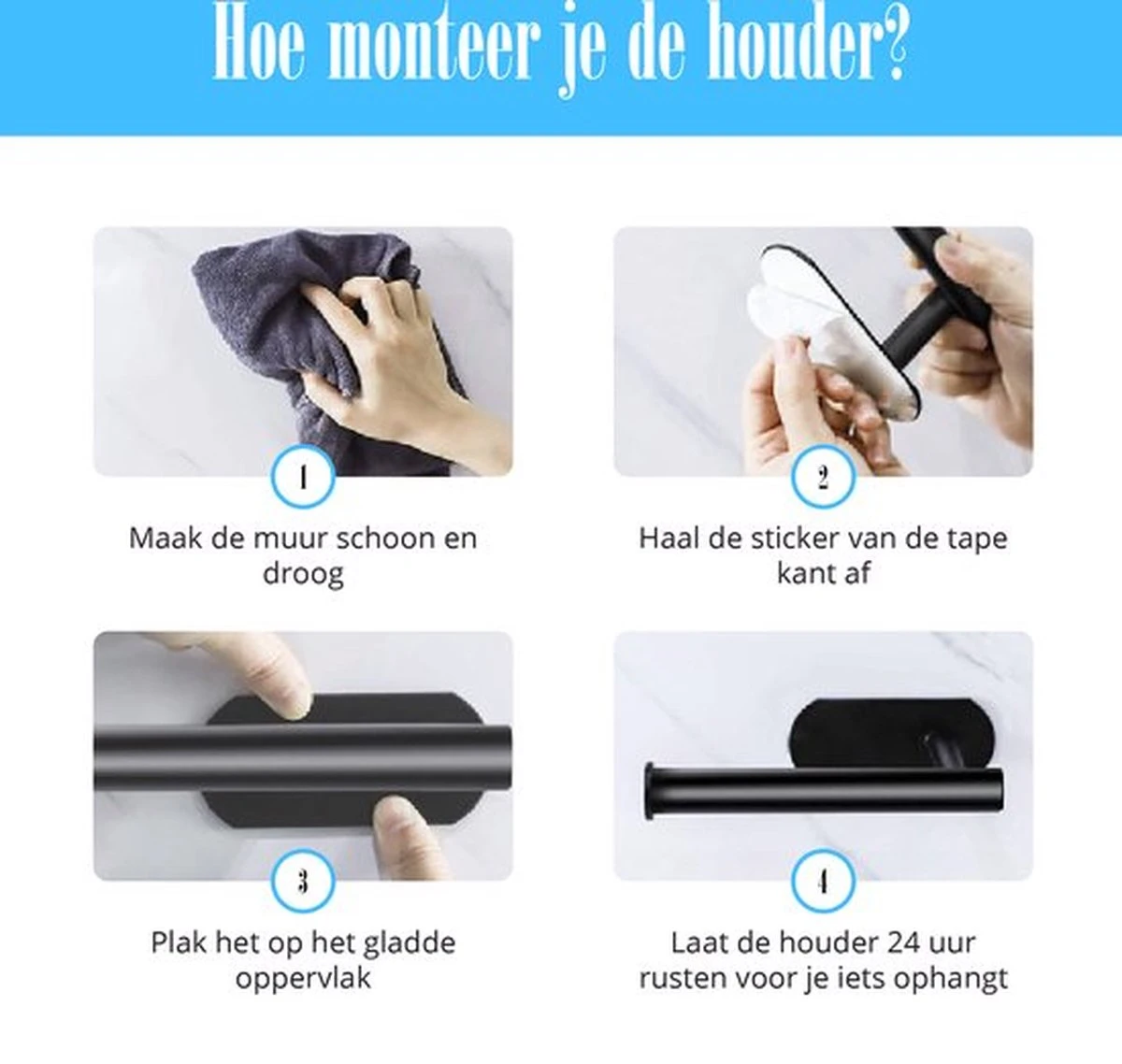 Hoe monteer je de houder?

1

Maak de muur schoon en droog

2

Haal de sticker van de tape kant af

3

Plak het op het gladde oppervlak

4

Laat de houder 24 uur rusten voor je iets ophangt