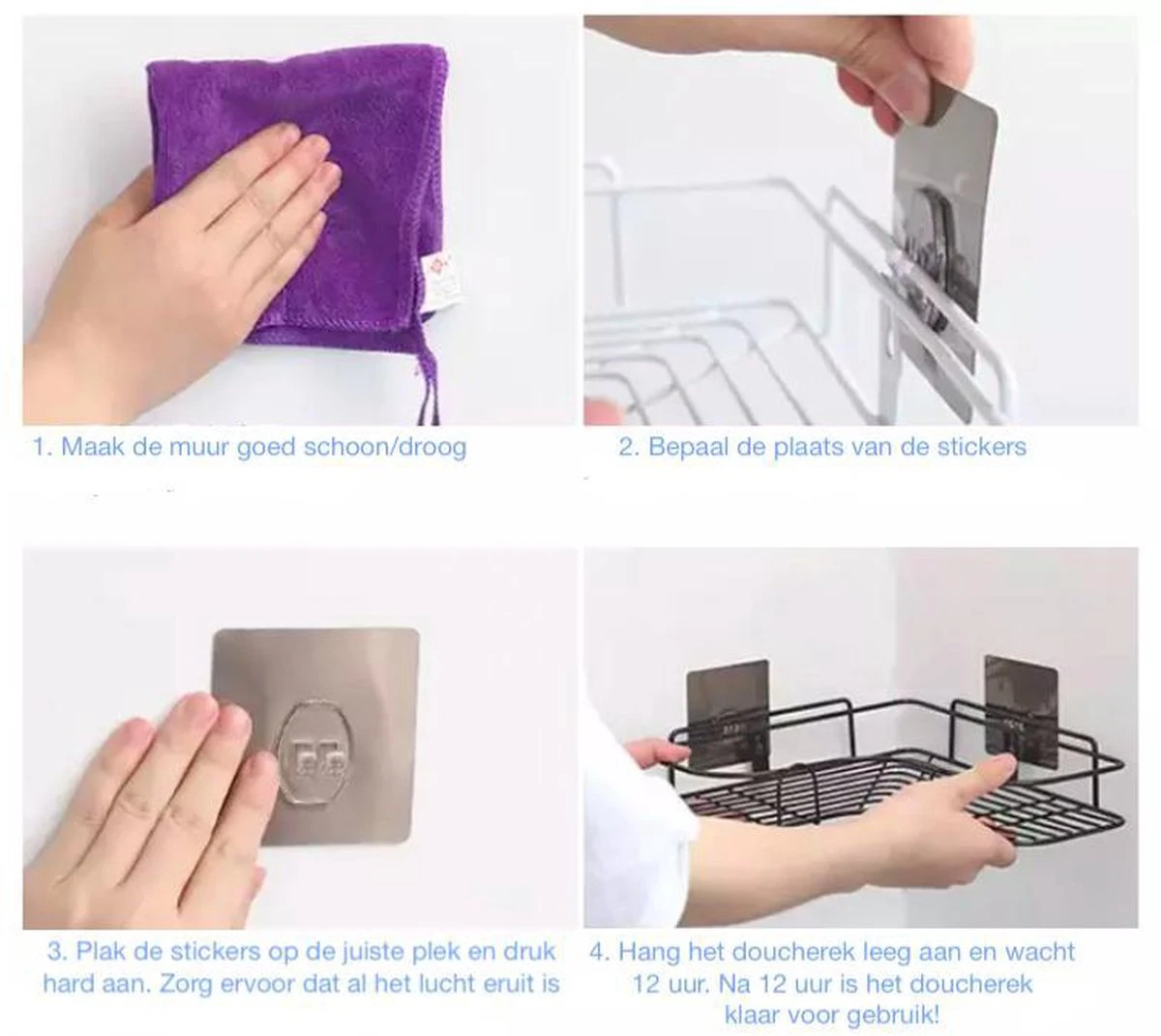 1. Maak de muur goed schoon/droog

2. Bepaal de plaats van de stickers

3. Plak de stickers op de juiste plek en druk hard aan. Zorg ervoor dat al het lucht eruit is

4. Hang het doucherek leeg aan en wacht 12 uur. Na 12 uur is het doucherek klaar voor gebruik!