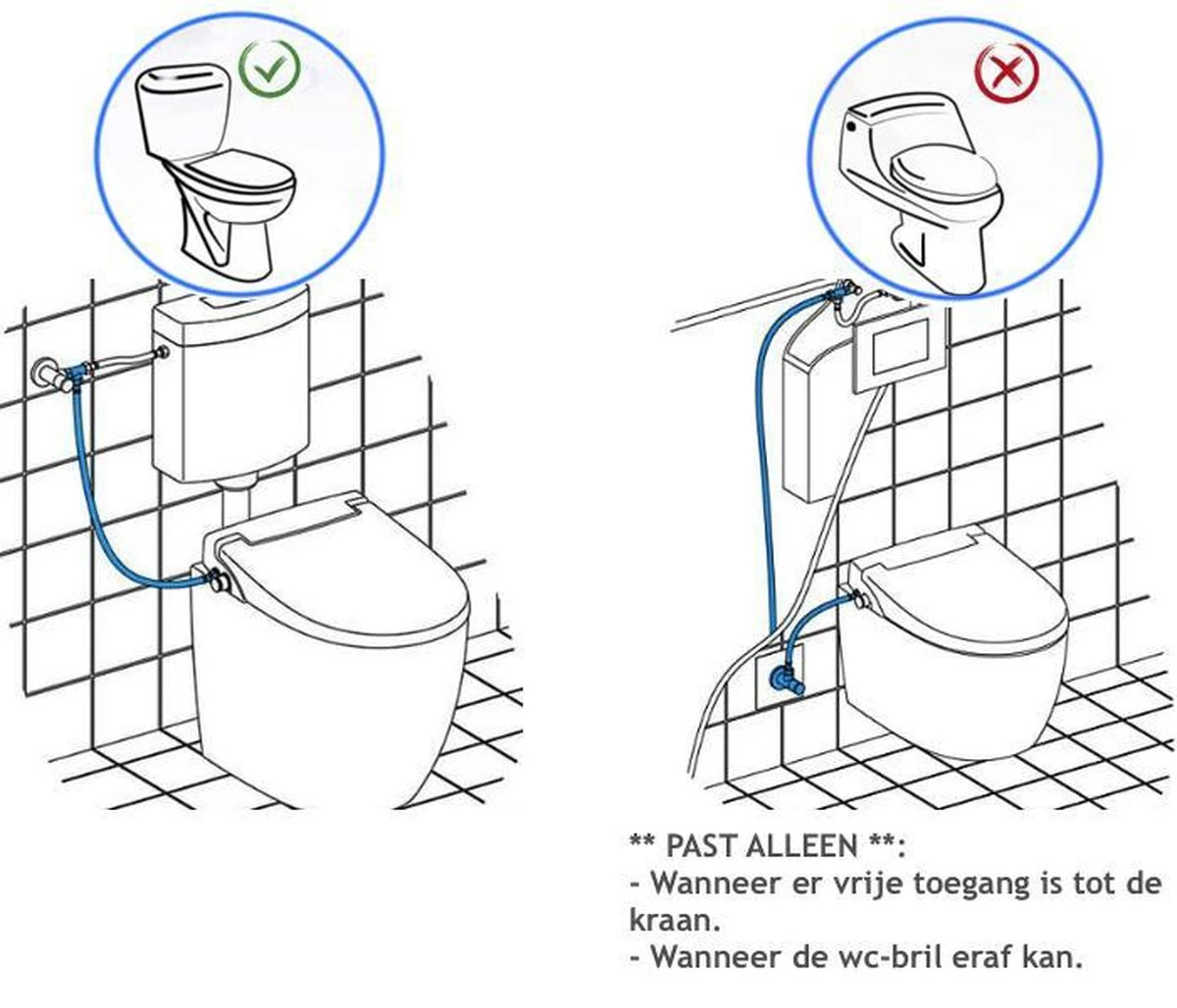 ** PAST ALLEEN **:
- Wanneer er vrije toegang is tot de kraan.
- Wanneer de wc-bril eraf kan.