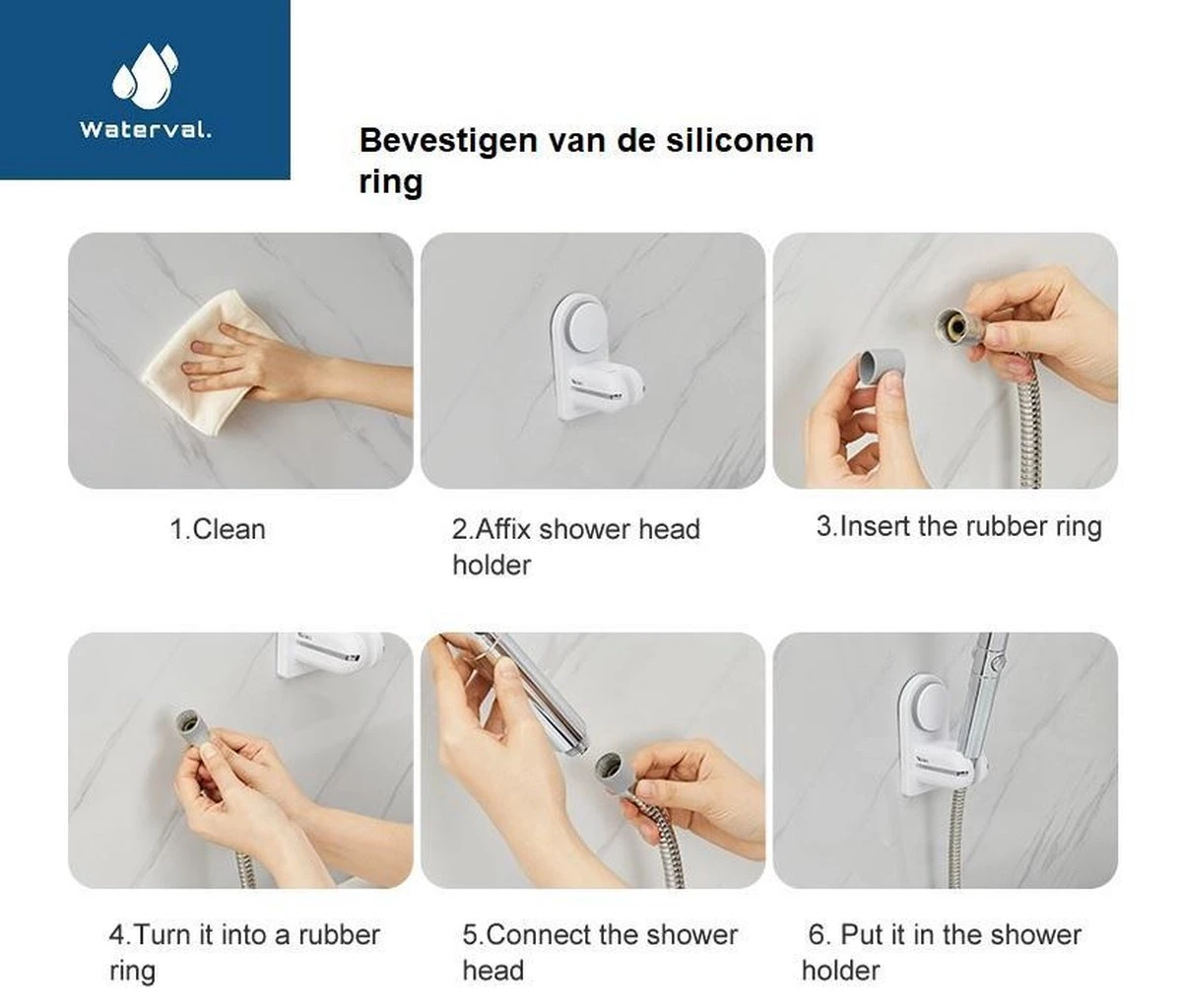 Waterval.

Bevestigen van de siliconen ring

1.Clean

2.Affix shower head holder

3.Insert the rubber ring

4.Turn it into a rubber ring

5.Connect the shower head

6. Put it in the shower holder