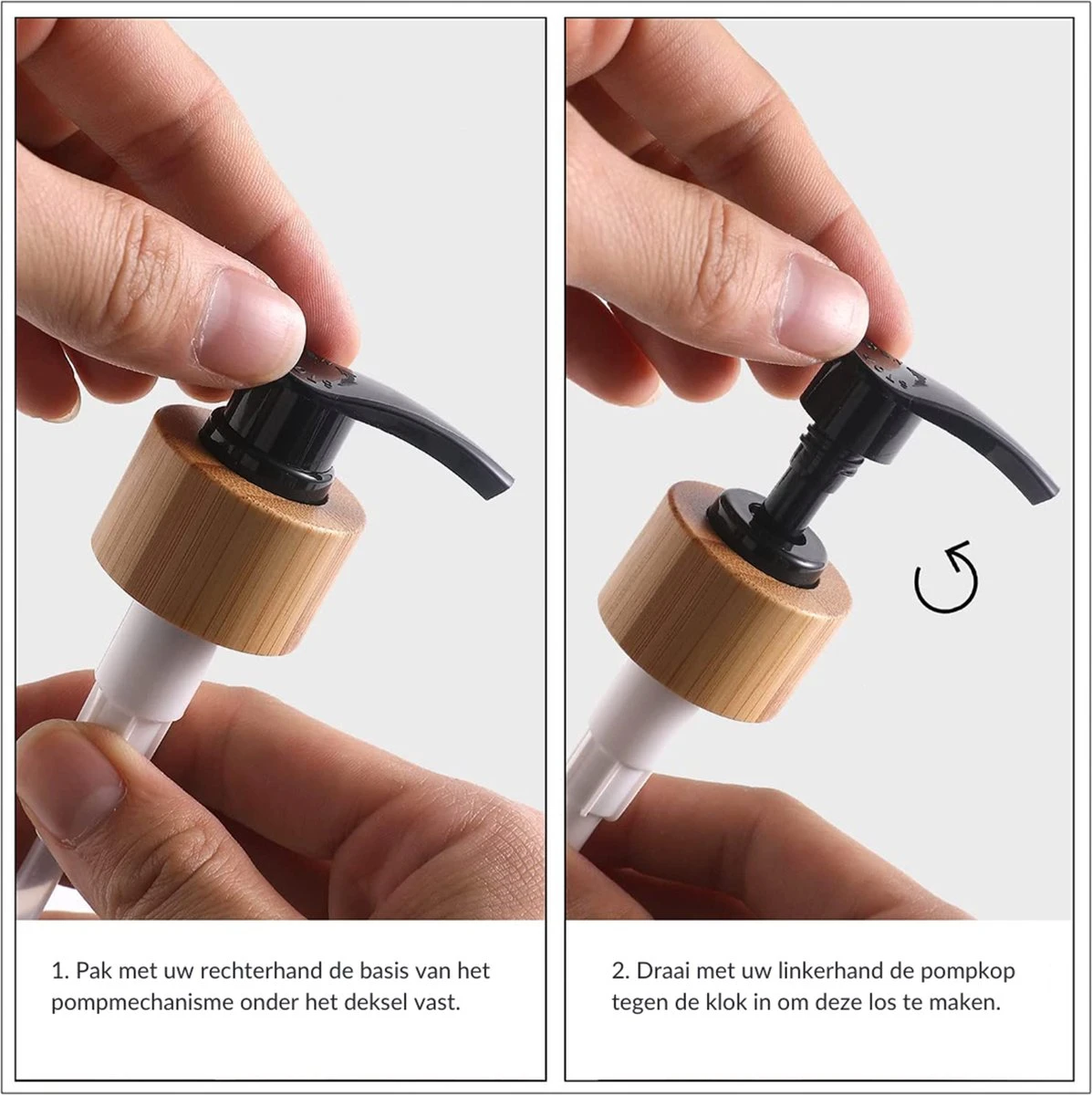 1. Pak met uw rechterhand de basis van het pompmechanisme onder het deksel vast.

2. Draai met uw linkerhand de pompkop tegen de klok in om deze los te maken.