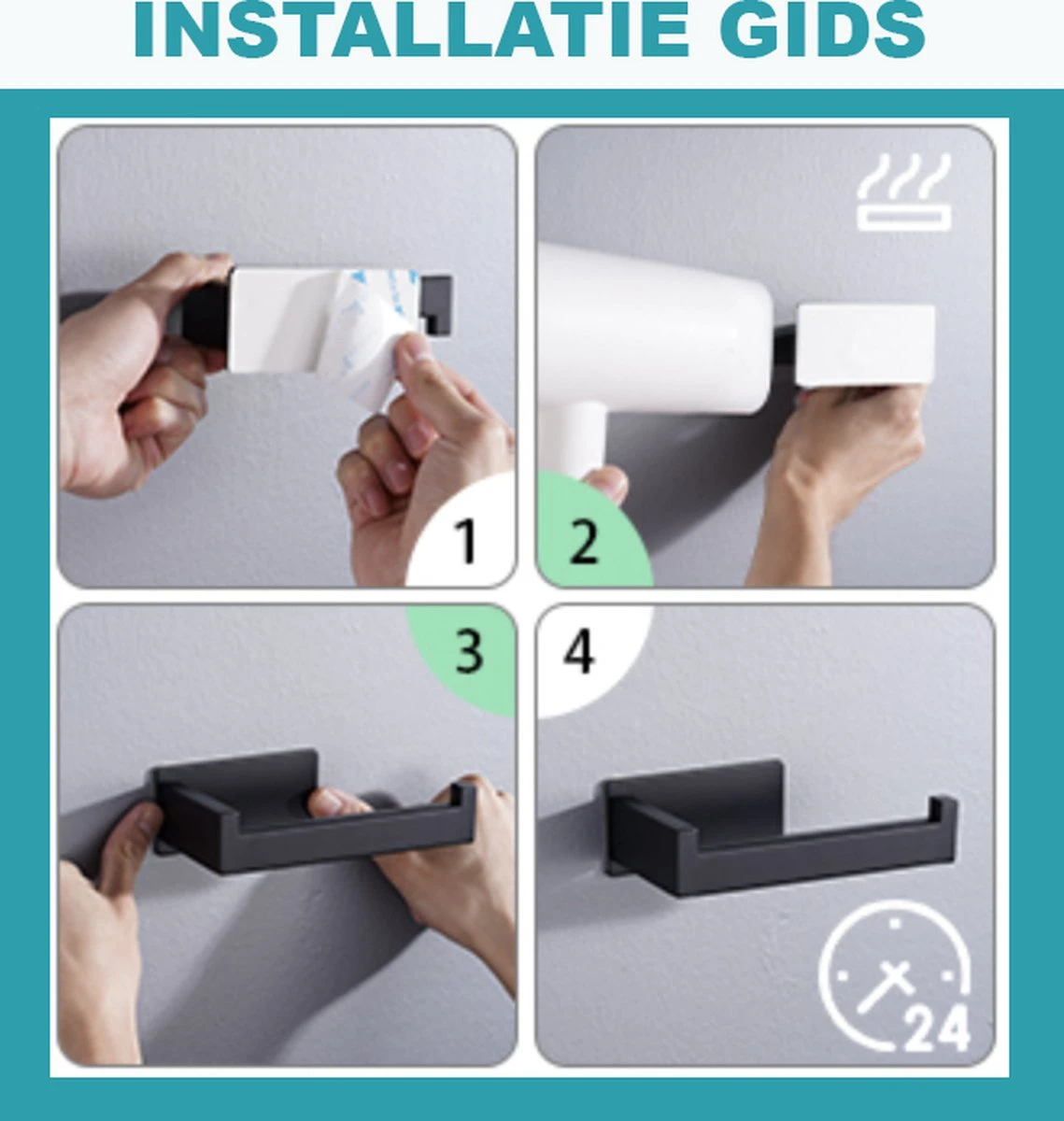 INSTALLATIE GIDS

1

2

3

4

24